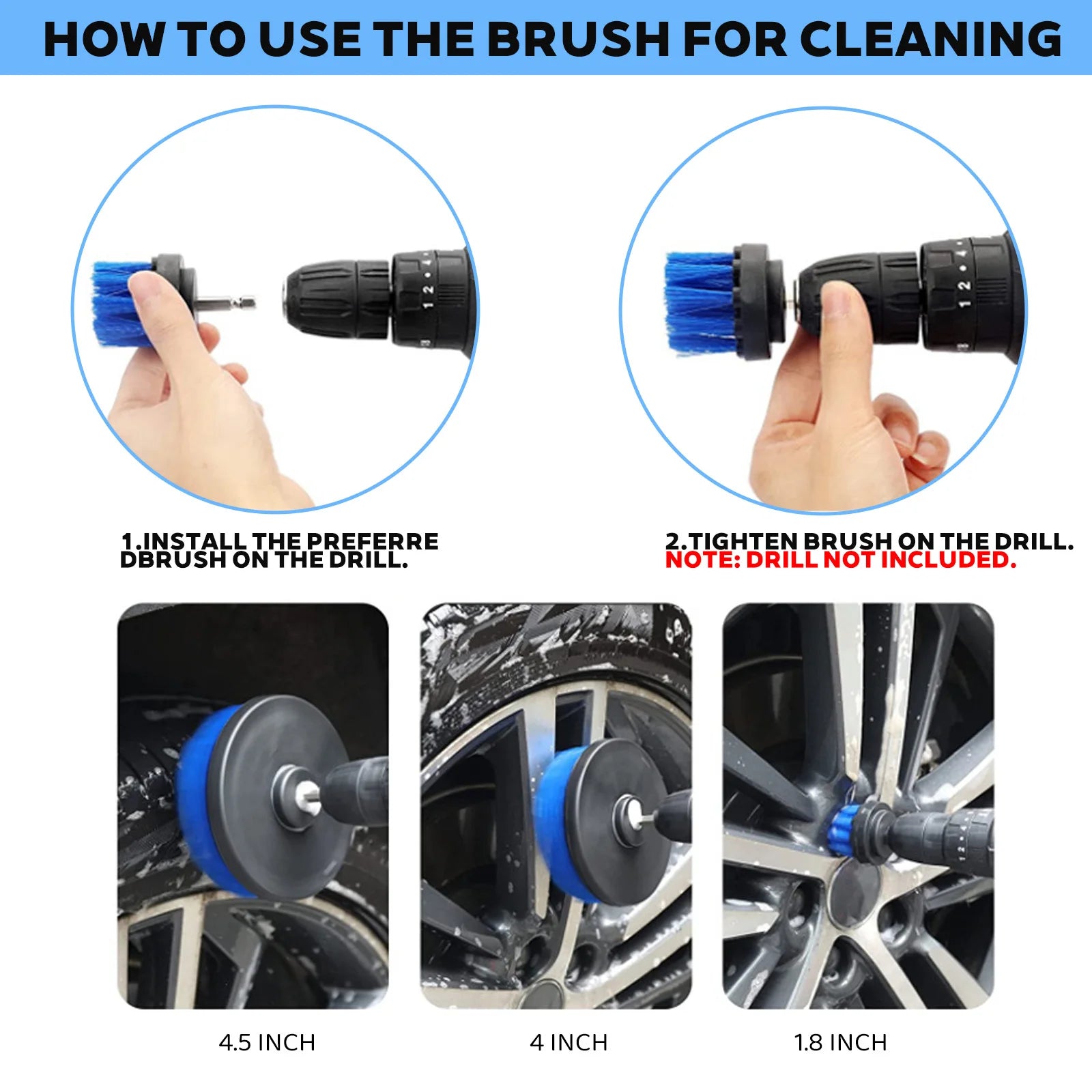 HOW TO USE THE BRUSH FOR CLEANING

1.INSTALL THE PREFERRE DBRUSH ON THE DRILL.

2.TIGHTEN BRUSH ON THE DRILL.
NOTE: DRILL NOT INCLUDED.

4.5 INCH

4 INCH

1.8 INCH