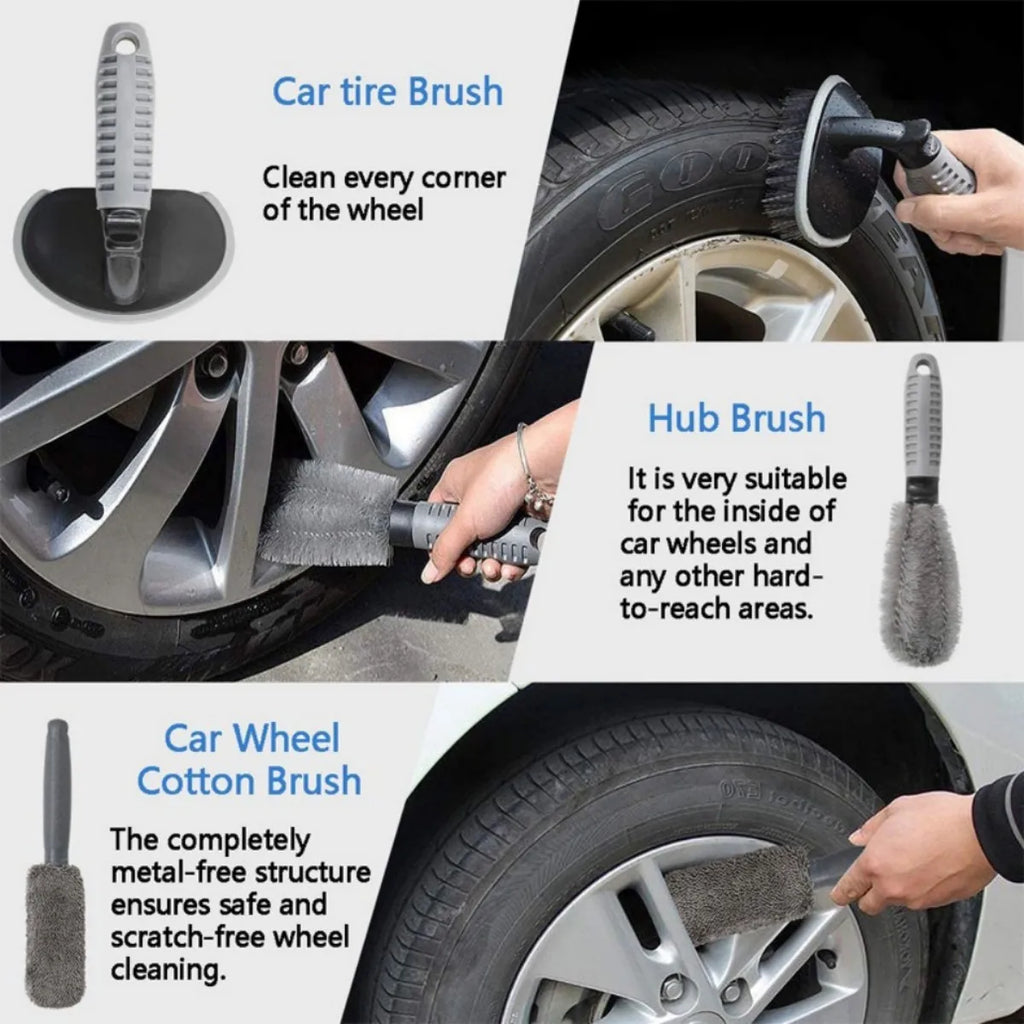 Car tire Brush

Clean every corner of the wheel

Hub Brush

It is very suitable for the inside of car wheels and any other hard-to-reach areas.

Car Wheel Cotton Brush

The completely metal-free structure ensures safe and scratch-free wheel cleaning.