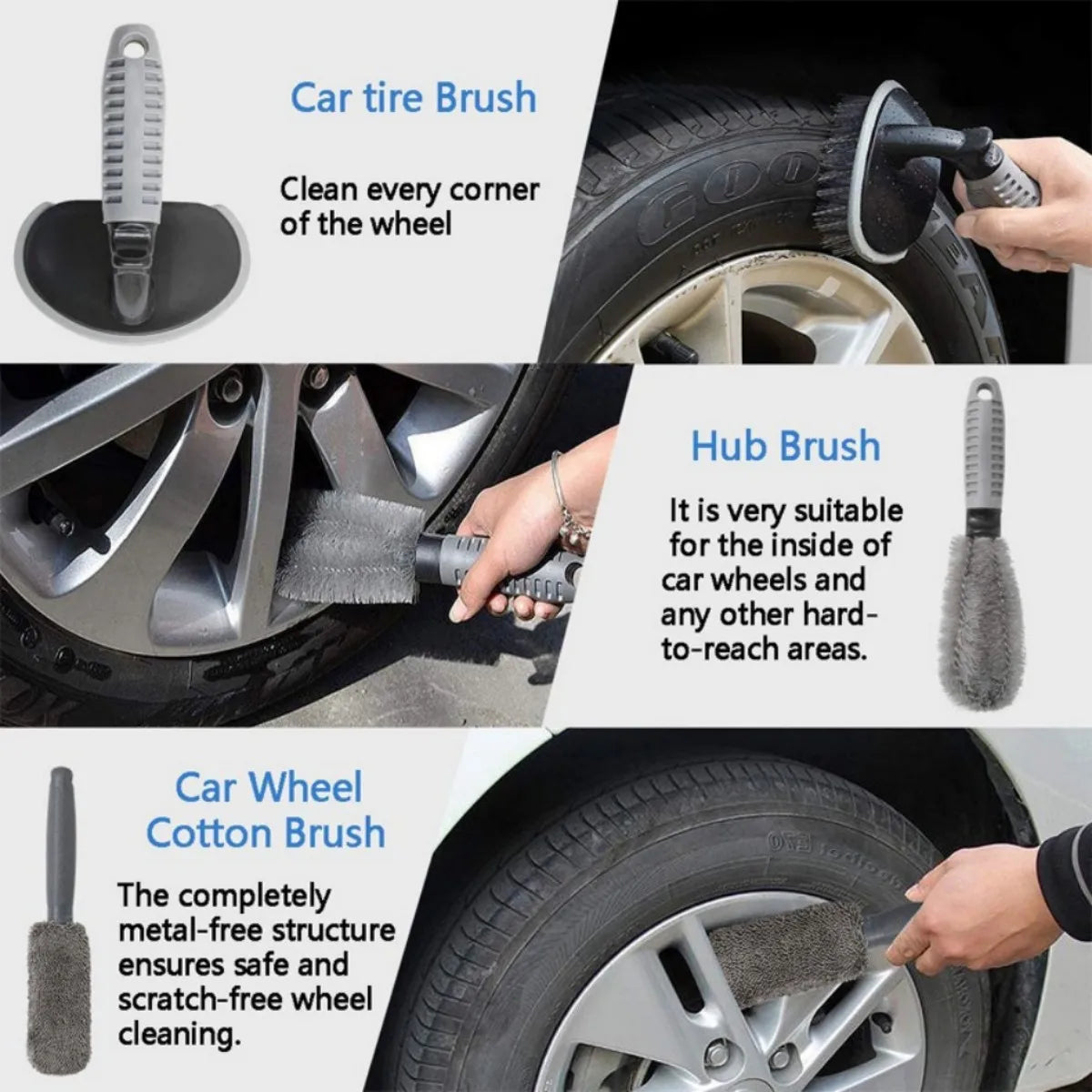 Car tire Brush

Clean every corner of the wheel

Hub Brush

It is very suitable for the inside of car wheels and any other hard-to-reach areas.

Car Wheel Cotton Brush

The completely metal-free structure ensures safe and scratch-free wheel cleaning.