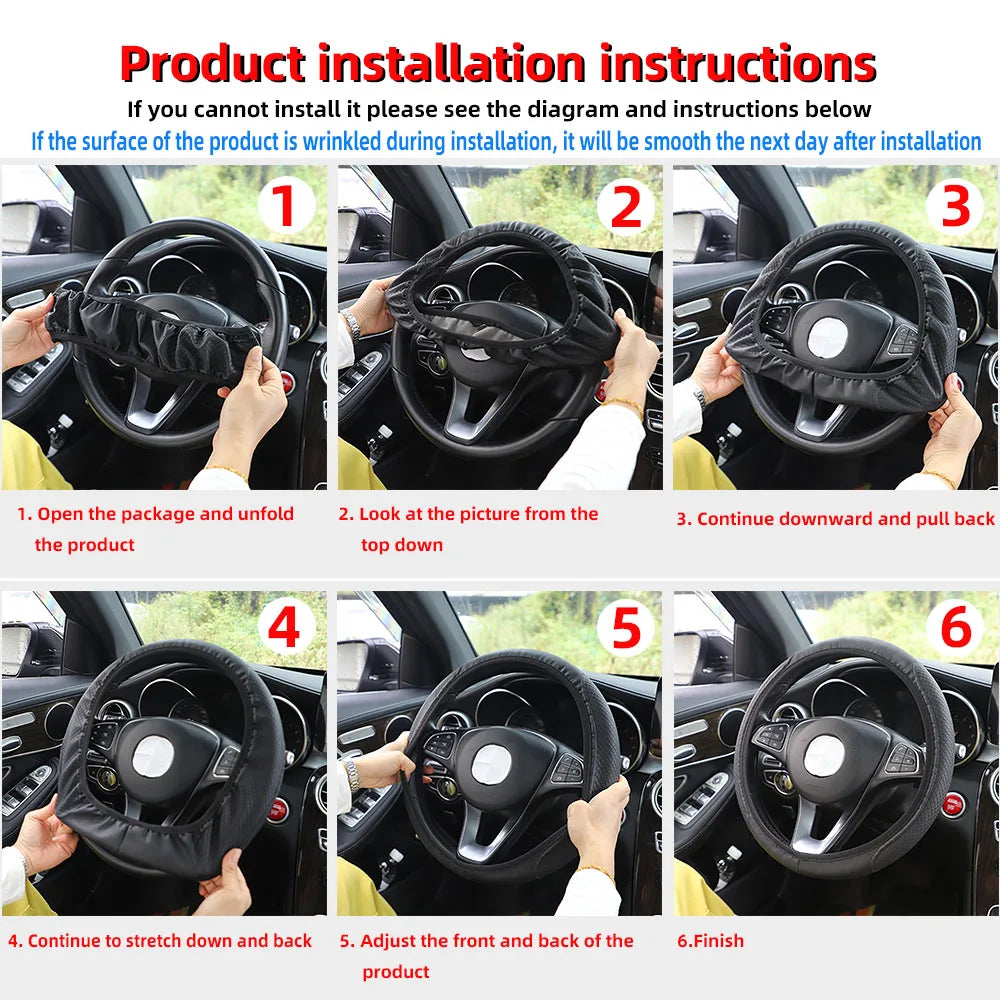 Product installation instructions

If you cannot install it please see the diagram and instructions below

If the surface of the product is wrinkled during installation, it will be smooth the next day after installation

1

2

3

1. Open the package and unfold the product

2. Look at the picture from the top down

3. Continue downward and pull back

4

5

6

4. Continue to stretch down and back

5. Adjust the front and back of the product

6.Finish